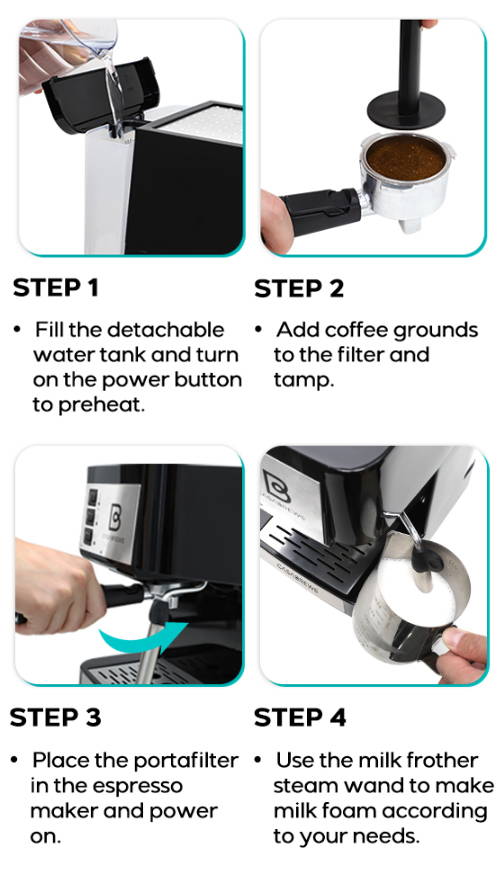 STEP 1

• Fill the detachable water tank and turn on the power button to preheat.

STEP 2

• Add coffee grounds to the filter and tamp.

STEP 3

• Place the portafilter in the espresso maker and power on.

STEP 4

• Use the milk frother steam wand to make milk foam according to your needs.